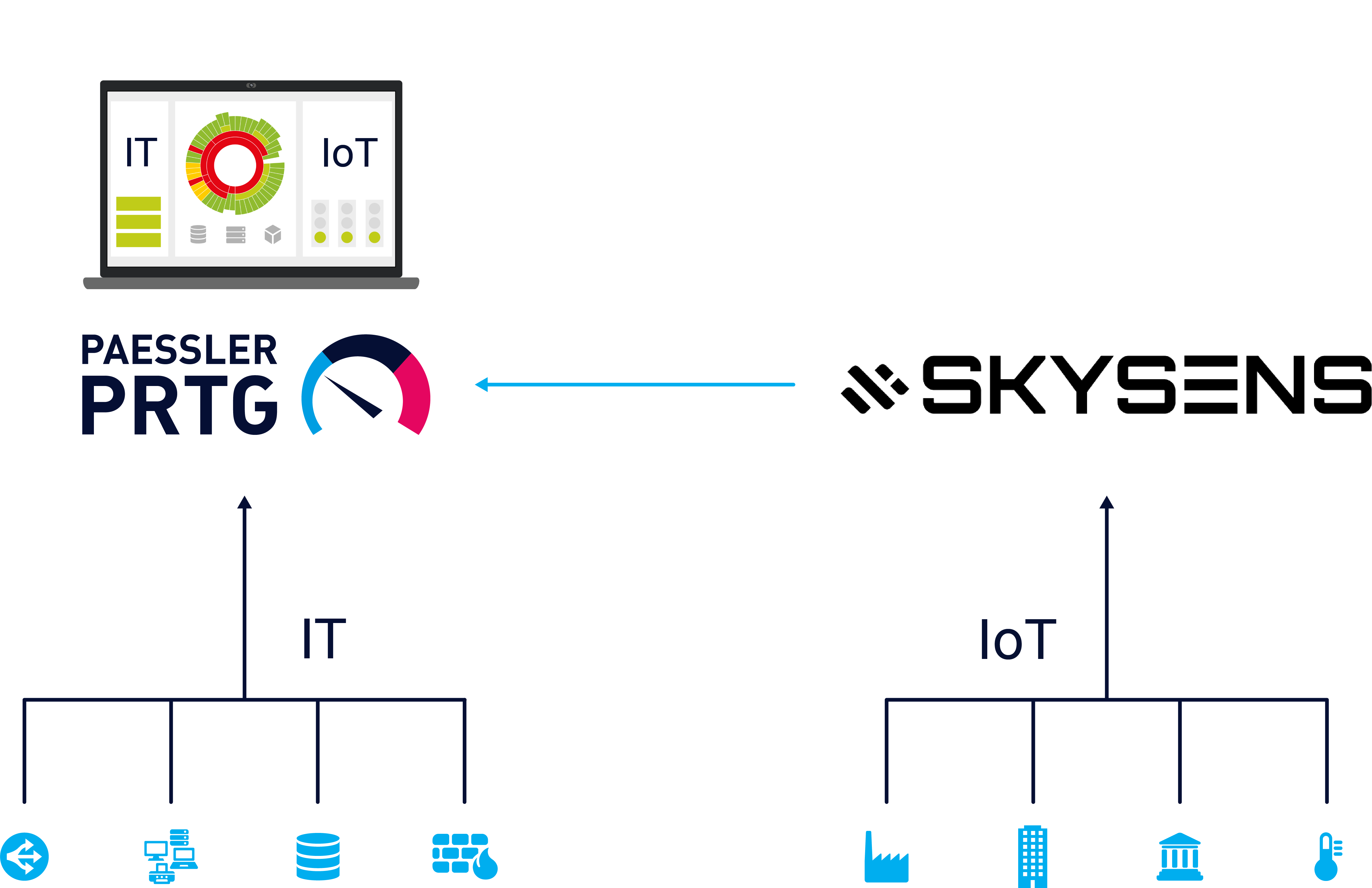 IT

IoT

PAESSLER
PRTG

SKYSENS

IT

IoT